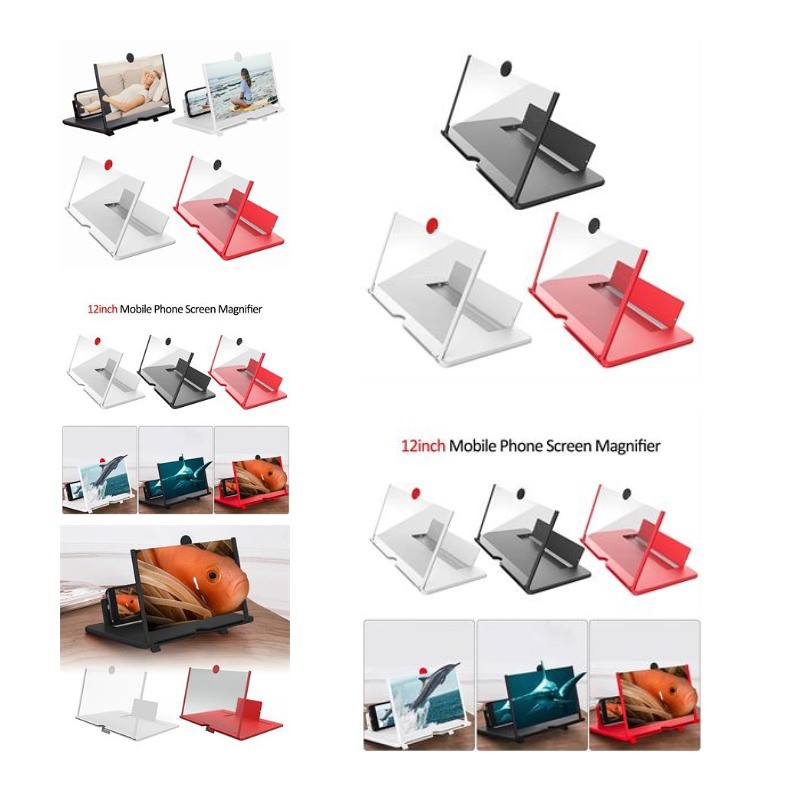 12inch Mobile Phone Screen Magnifier

12inch Mobile Phone Screen Magnifier