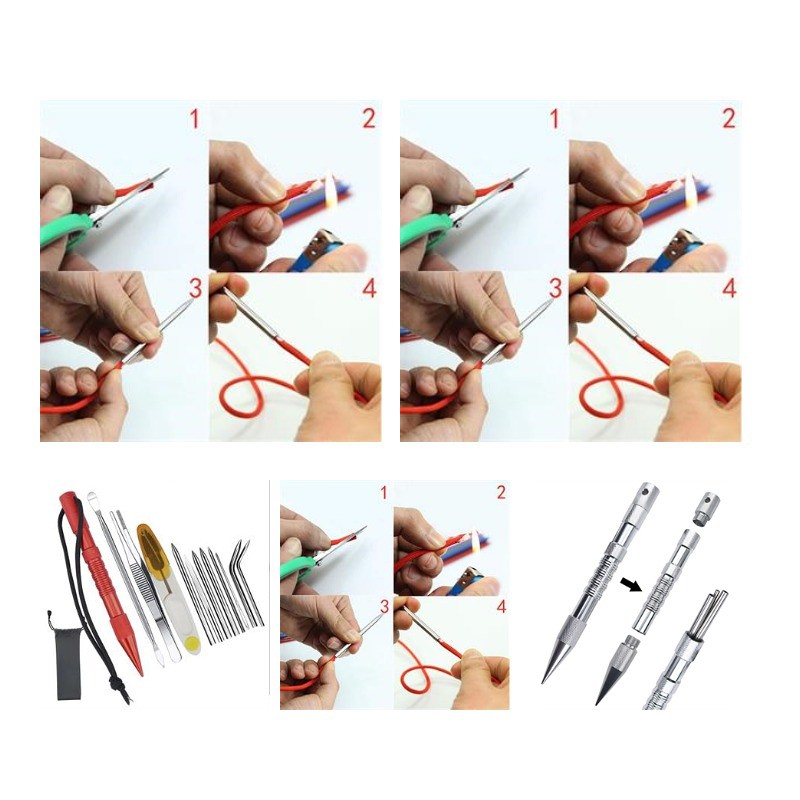 1 2
3 4

1 2
3 4

1 2
3 4