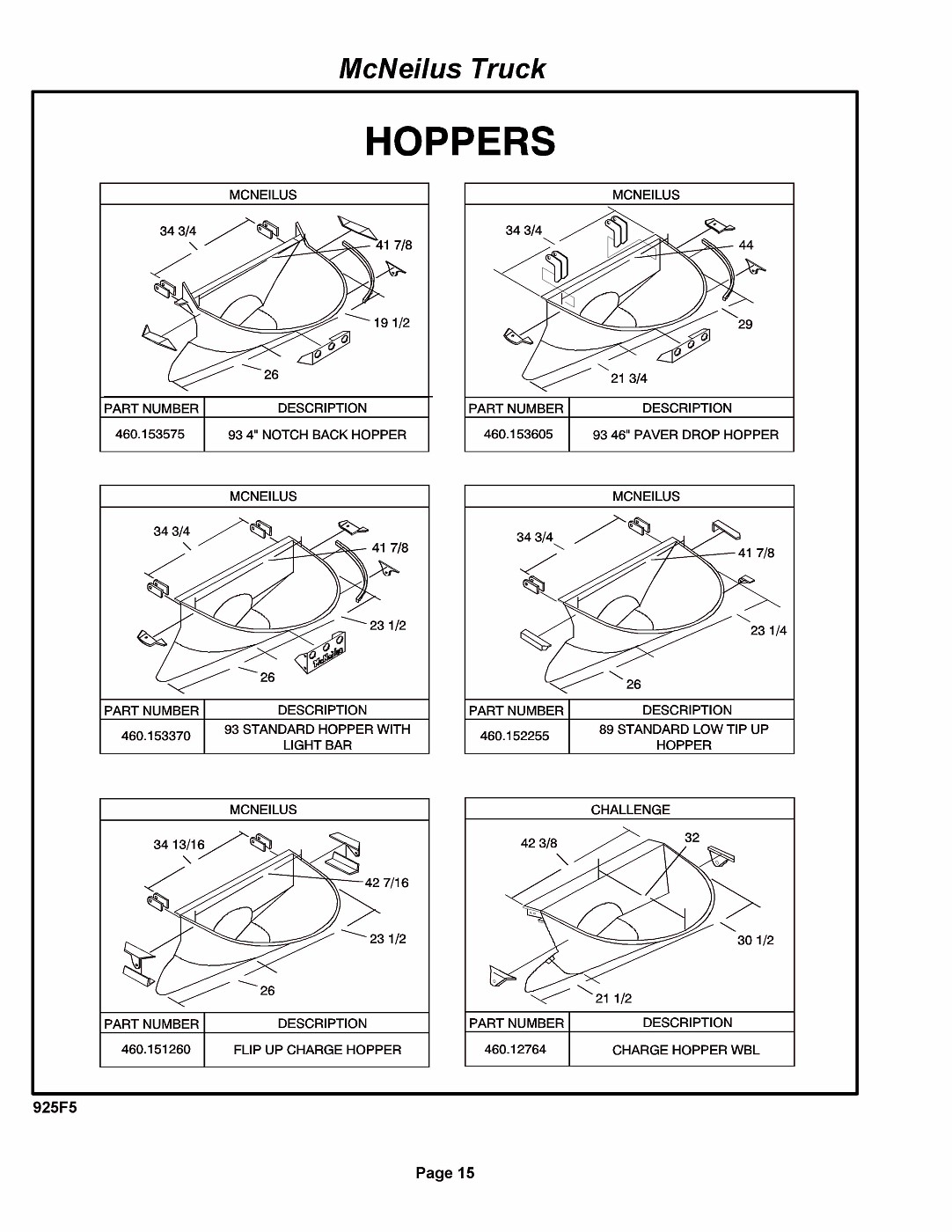 McNeilus Truck

HOPPERS

MCNEILUS

34 3/4
41 7/8
19 1/2
26

| PART NUMBER | DESCRIPTION |
|---|---|
| 460.153575 | 93 4" NOTCH BACK HOPPER |

MCNEILUS

34 3/4
44
29
21 3/4

| PART NUMBER | DESCRIPTION |
|---|---|
| 460.153605 | 93 46" PAVER DROP HOPPER |

MCNEILUS

34 3/4
41 7/8
23 1/2
26

| PART NUMBER | DESCRIPTION |
|---|---|
| 460.153370 | 93 STANDARD HOPPER WITH LIGHT BAR |

MCNEILUS

34 3/4
41 7/8
23 1/4
26

| PART NUMBER | DESCRIPTION |
|---|---|
| 460.152255 | 89 STANDARD LOW TIP UP HOPPER |

MCNEILUS

34 13/16
42 7/16
23 1/2
26

| PART NUMBER | DESCRIPTION |
|---|---|
| 460.151260 | FLIP UP CHARGE HOPPER |

CHALLENGE

42 3/8
32
30 1/2
21 1/2

| PART NUMBER | DESCRIPTION |
|---|---|
| 460.12764 | CHARGE HOPPER WBL |

925F5

Page 15